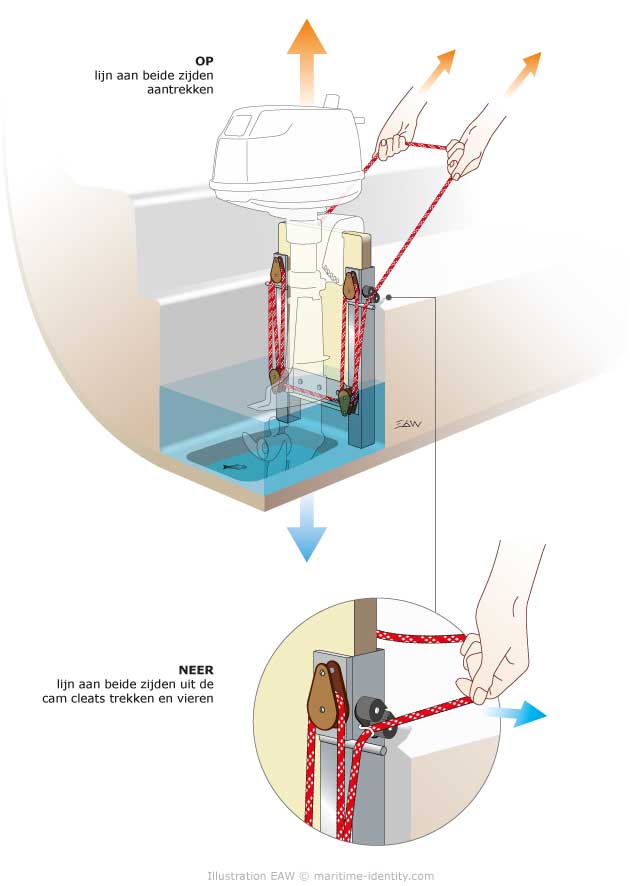 OP
lijn aan beide zijden aantrekken

EAW

NEER
lijn aan beide zijden uit de cam cleats trekken en vieren

Illustration EAW © maritime-identity.com